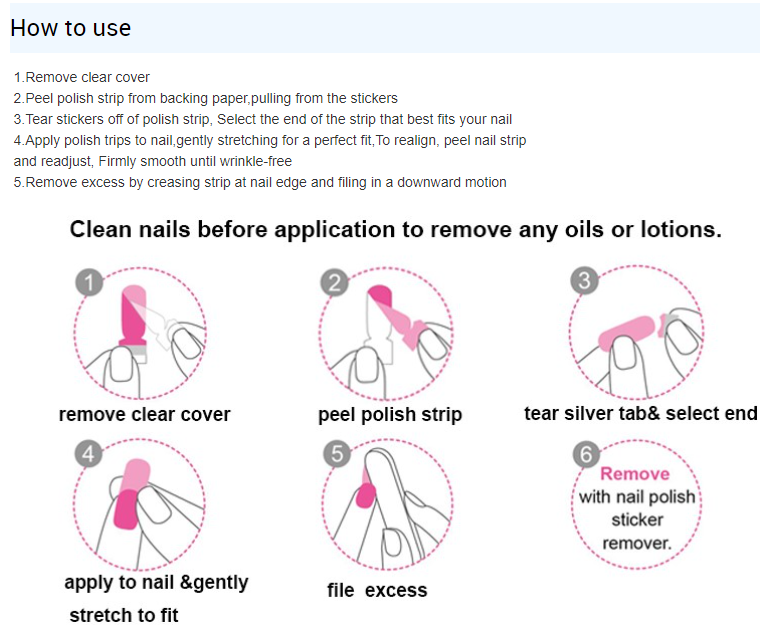 How to use

1.Remove clear cover
2.Peel polish strip from backing paper,pulling from the stickers
3.Tear stickers off of polish strip, Select the end of the strip that best fits your nail
4.Apply polish trips to nail,gently stretching for a perfect fit,To realign, peel nail strip and readjust, Firmly smooth until wrinkle-free
5.Remove excess by creasing strip at nail edge and filing in a downward motion

Clean nails before application to remove any oils or lotions.

1
remove clear cover

2
peel polish strip

3
tear silver tab& select end

4
apply to nail &gently stretch to fit

5
file excess

6
Remove with nail polish sticker remover.